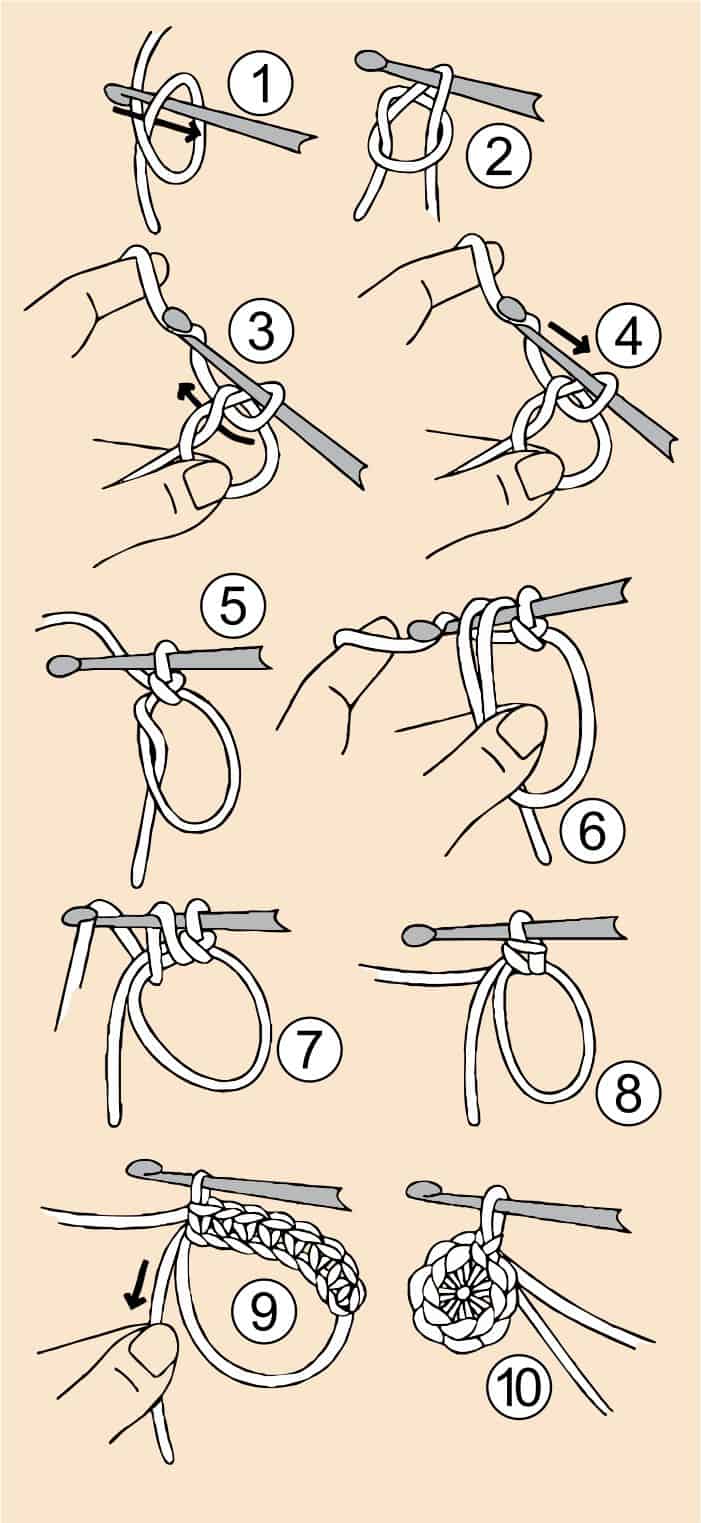 1
2
3
4
5
6
7
8
9
10